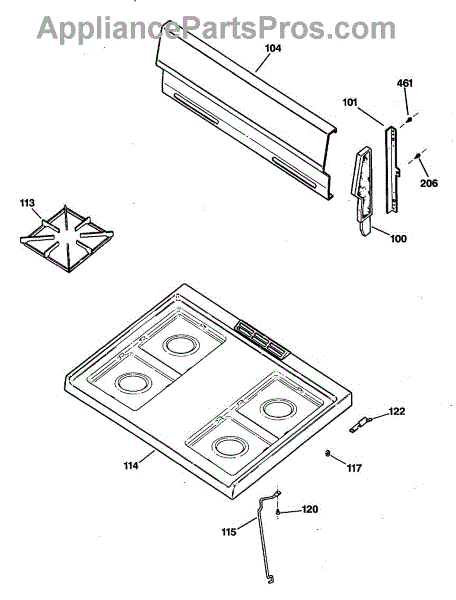 AppliancePartsPros.com

104
461
101
206
113
100
122
114
117
120
115