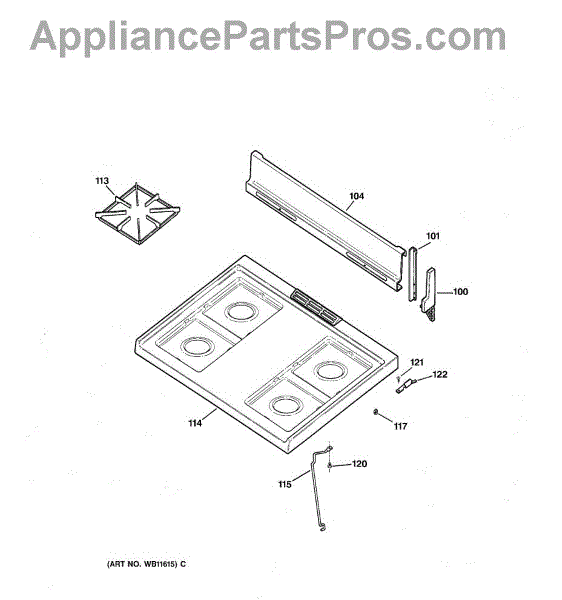 AppliancePartsPros.com

113

104

101

100

121

122

114

117

120

115

(ART NO. WB11615) C