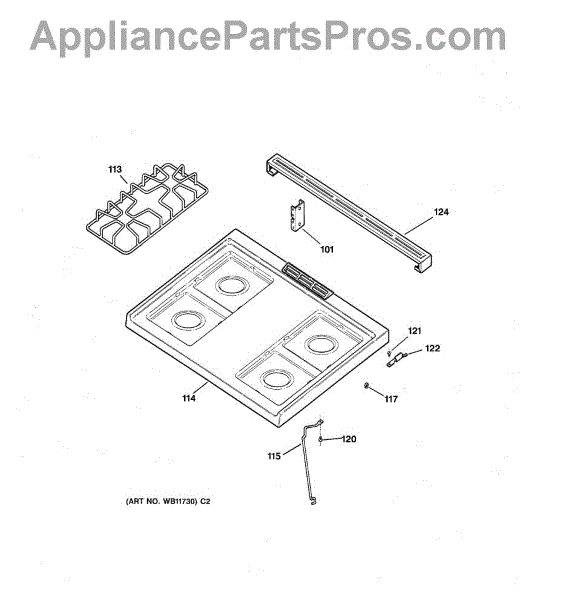 AppliancePartsPros.com

113

124

101

121

122

117

114

120

115

(ART NO. WB11730) C2