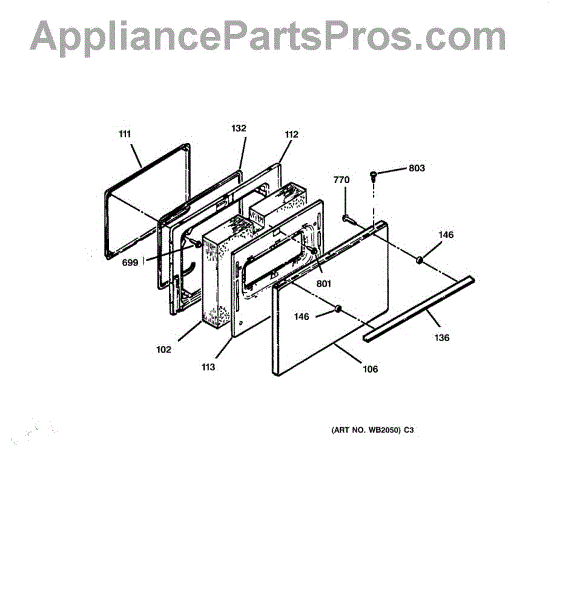 AppliancePartsPros.com

111
132
112
803
770
146
699
801
146
136
102
113
106

(ART NO. WB2050) C3