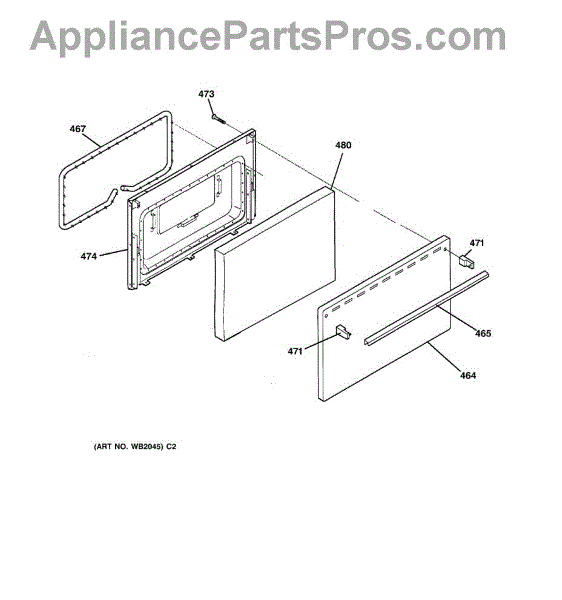 AppliancePartsPros.com

473

467

480

474

471

465

471

464

(ART NO. WB2045) C2