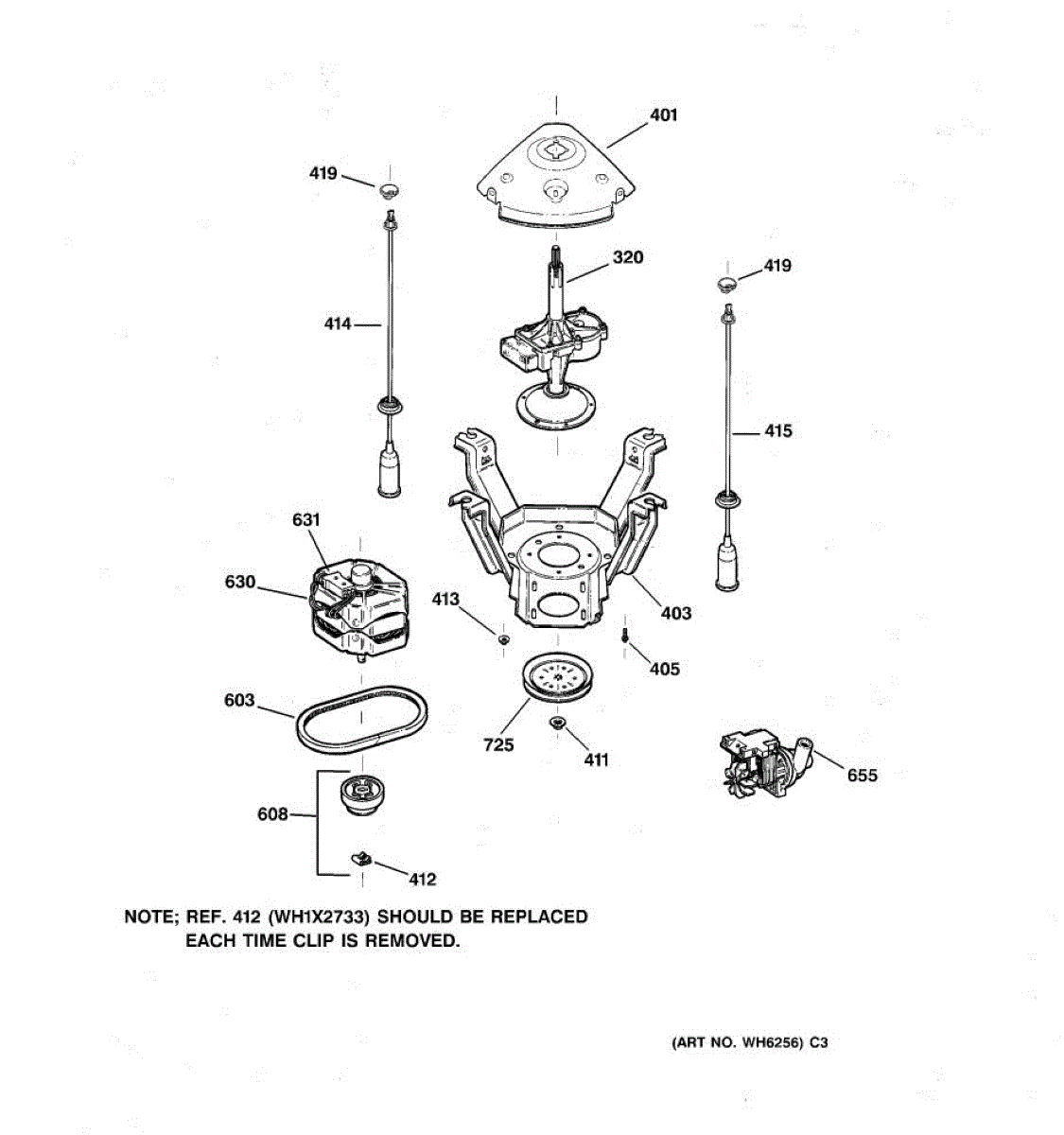 401

419

320

419

414

415

631

630

413

403

405

603

725

411

655

608

412

NOTE; REF. 412 (WH1X2733) SHOULD BE REPLACED EACH TIME CLIP IS REMOVED.

(ART NO. WH6256) C3