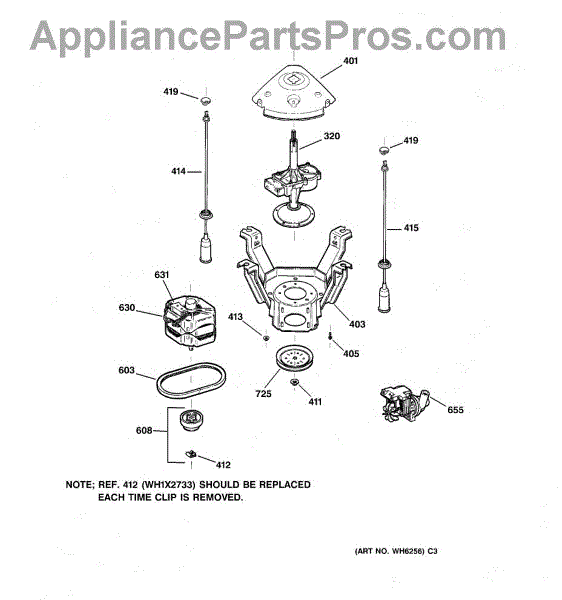 AppliancePartsPros.com

401
419
320
419
414
415
631
630
413
403
405
603
725
411
655
608
412

NOTE; REF. 412 (WH1X2733) SHOULD BE REPLACED EACH TIME CLIP IS REMOVED.

(ART NO. WH6256) C3