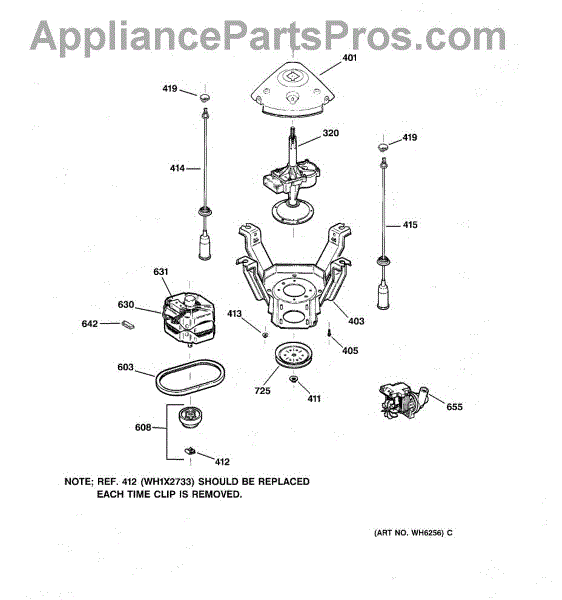 AppliancePartsPros.com

401
419
320
419
414
415
631
630
642
413
403
405
603
725
411
655
608
412

NOTE; REF. 412 (WH1X2733) SHOULD BE REPLACED EACH TIME CLIP IS REMOVED.

(ART NO. WH6256) C