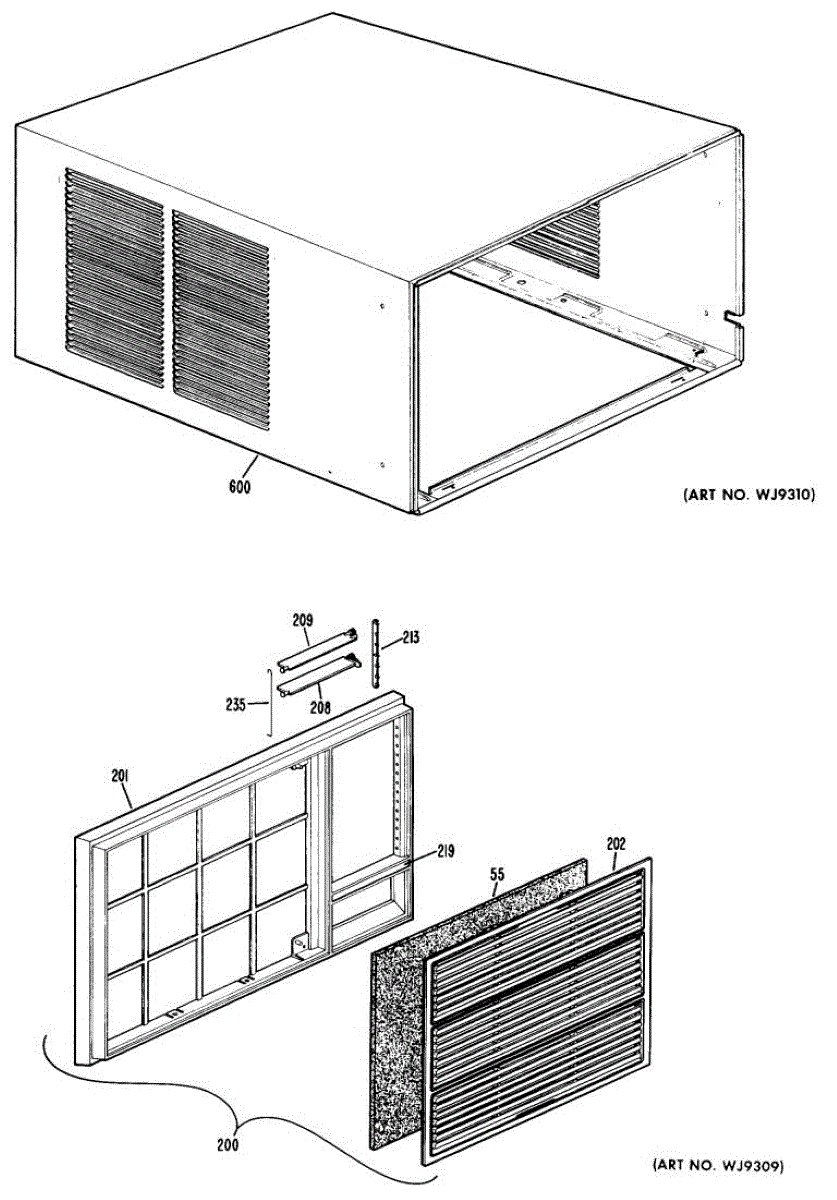 600

(ART NO. WJ9310)

209

213

235

208

201

219

55

202

200

(ART NO. WJ9309)