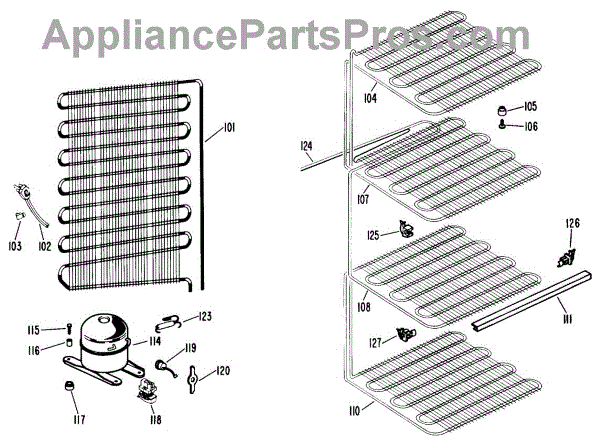 AppliancePartsPros.com

101
103
102
115
116
114
123
119
120
117
118
104
105
106
124
107
125
126
108
111
127
110