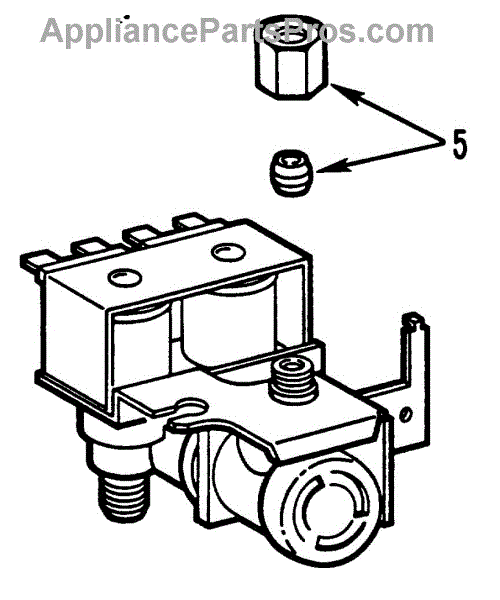 AppliancePartsPros.com

5