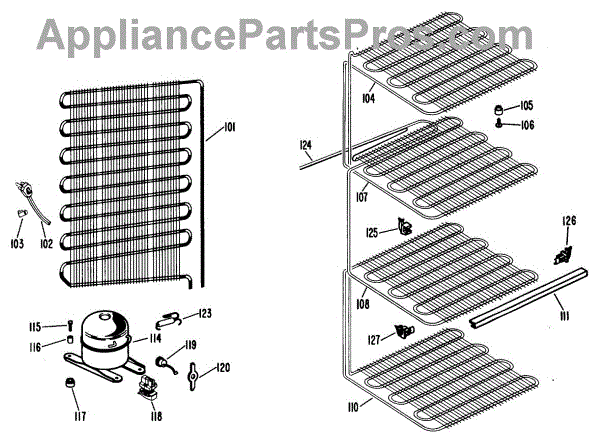 AppliancePartsPros.com

101
103
102
115
116
114
123
119
120
117
118
104
105
106
124
107
125
126
108
111
127
110