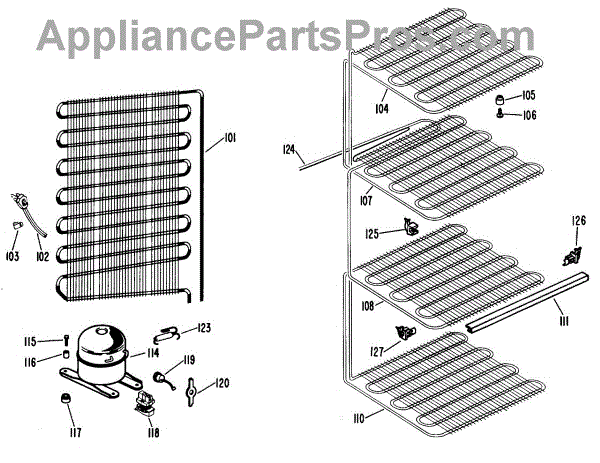 AppliancePartsPros.com

101
103
102
115
116
114
123
119
120
117
118
104
105
106
124
107
125
126
108
111
127
110