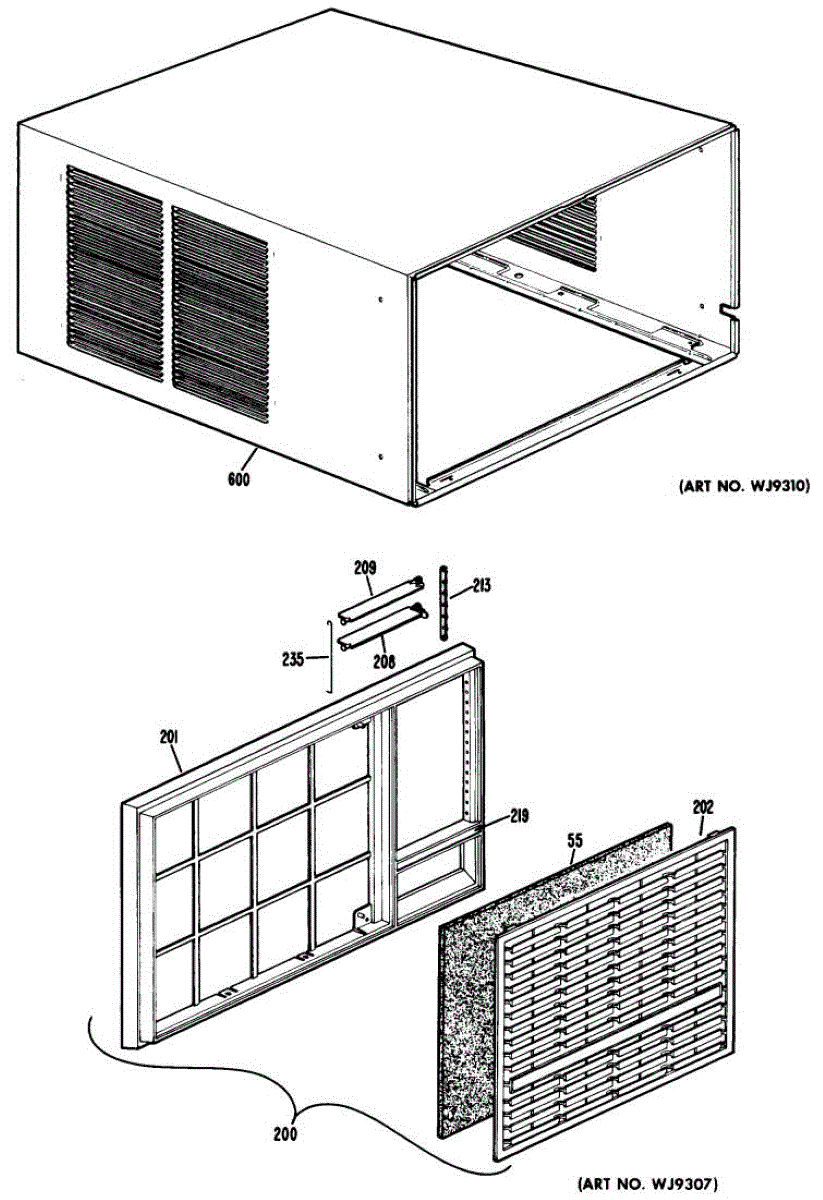 600

(ART NO. WJ9310)

209

213

235

208

201

219

55

202

200

(ART NO. WJ9307)