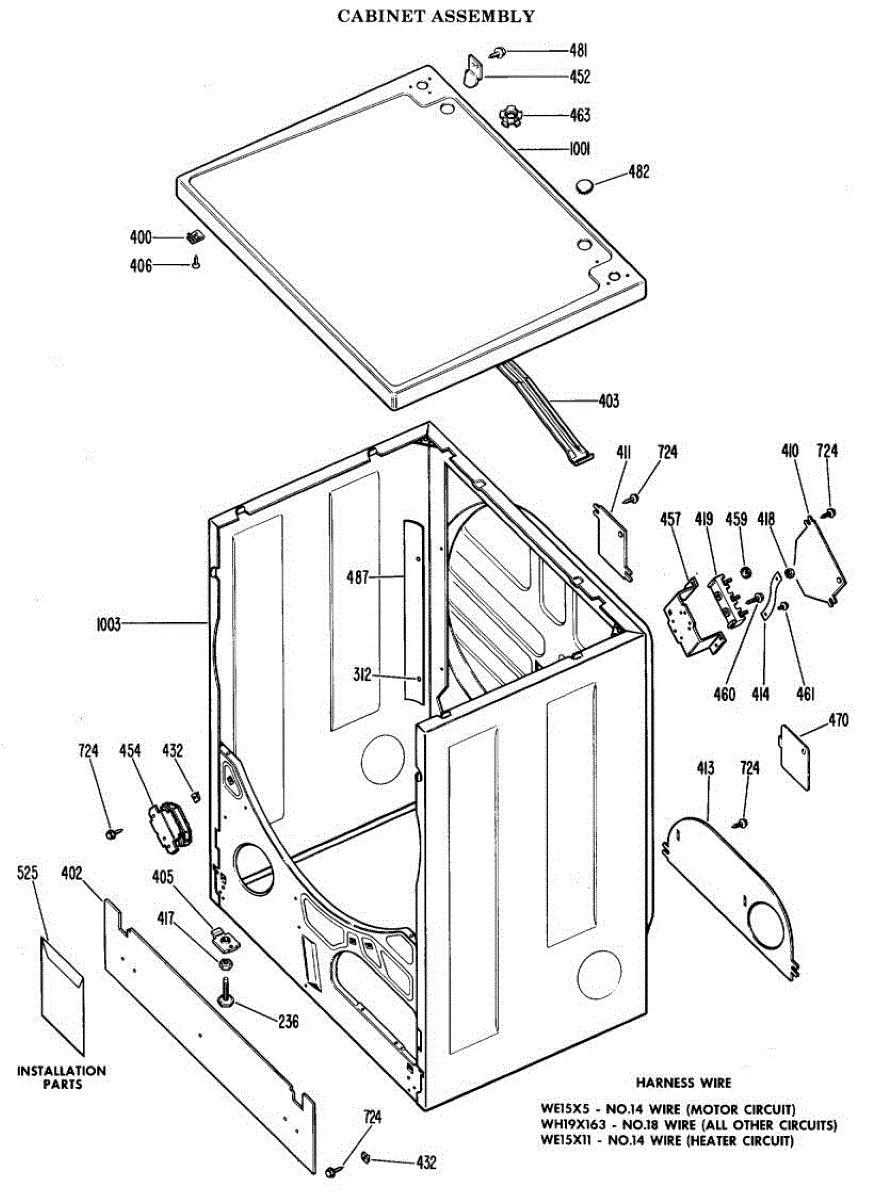 CABINET ASSEMBLY

481
452
463
1001
482
400
406
403
411
724
410
724
457
419
459
418
487
1003
312
460
414
461
470
724
454
432
413
724
525
402
405
417
236
INSTALLATION PARTS
724
432

HARNESS WIRE

WE15X5 - NO.14 WIRE (MOTOR CIRCUIT)
WH19X163 - NO.18 WIRE (ALL OTHER CIRCUITS)
WE15X11 - NO.14 WIRE (HEATER CIRCUIT)