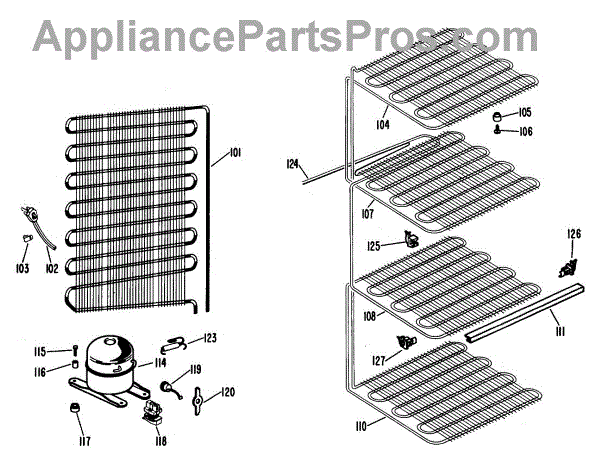 AppliancePartsPros.com

101
103
102
115
116
114
123
119
120
117
118

104
105
106
124
107
125
126
108
111
127
110