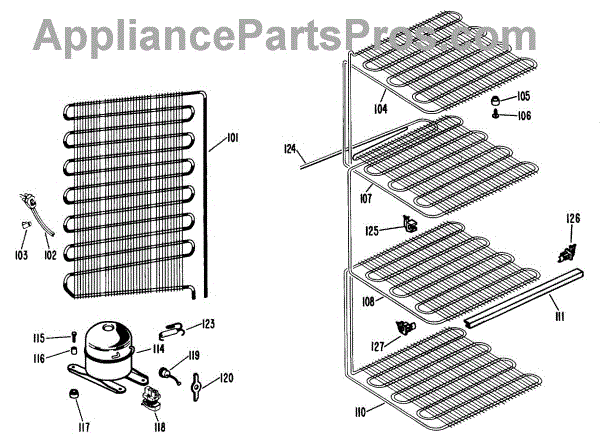 AppliancePartsPros.com

101
103
102
115
116
114
123
119
120
117
118
104
105
106
124
107
125
126
108
111
127
110