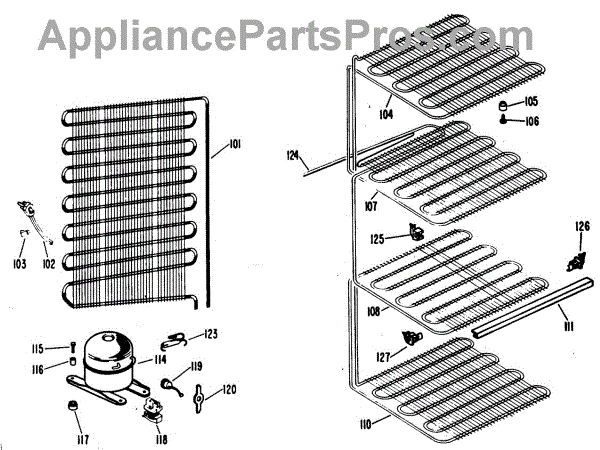 AppliancePartsPros.com

101
103
102
115
116
114
123
119
120
117
118
104
105
106
124
107
125
126
108
111
127
110