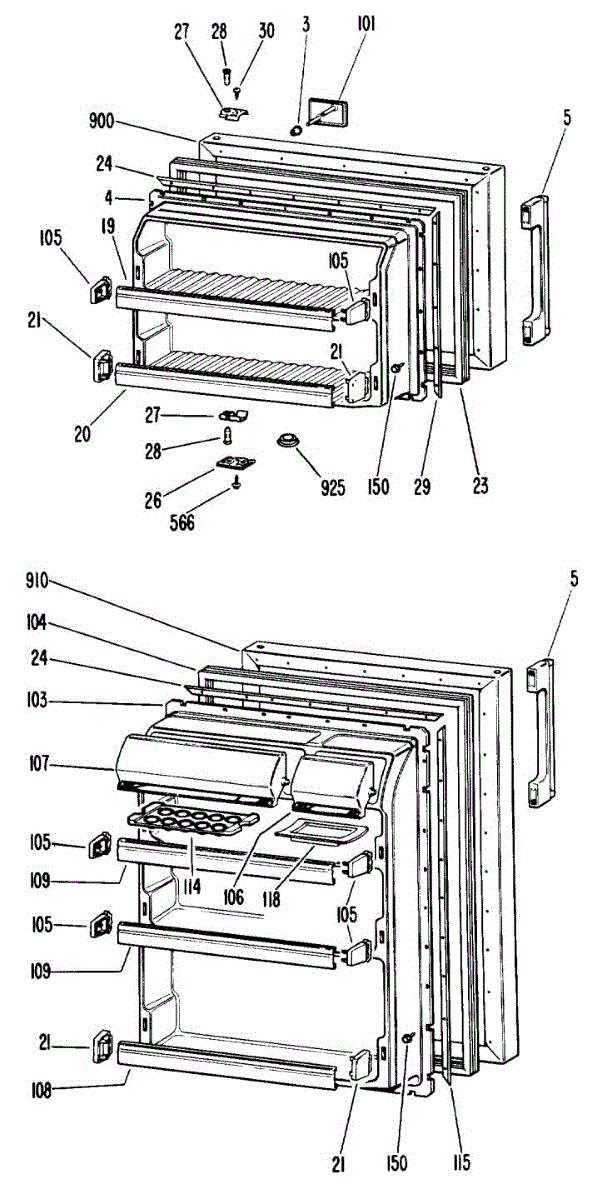 27 28 30 3 101
900
5
24
4
105
19
105
21
21
20
27
28
26
566
925
150
29
23

910
5
104
24
103
107
105
109
114
106
118
105
105
109
21
108
21
150
115