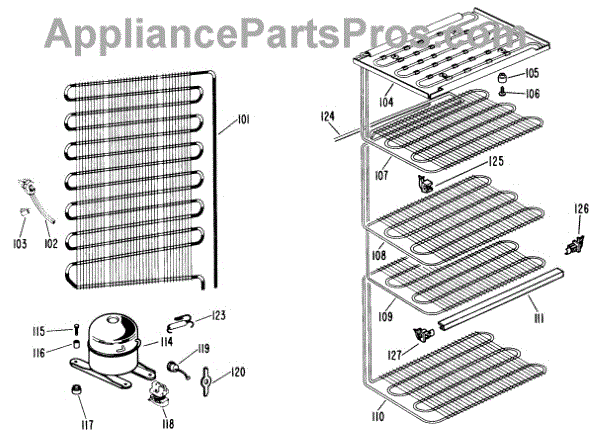 AppliancePartsPros.com

101
103
102
115
116
114
123
119
120
117
118

104
105
106
124
107
125
126
108
109
111
127
110