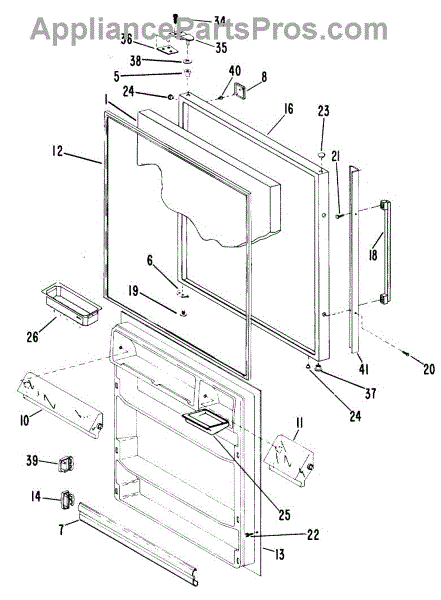 AppliancePartsPros.com

34
36
35
38
5
40
8
24
1
16
23
12
21
18
6
19
26
41
20
37
24
10
11
39
25
14
7
22
13