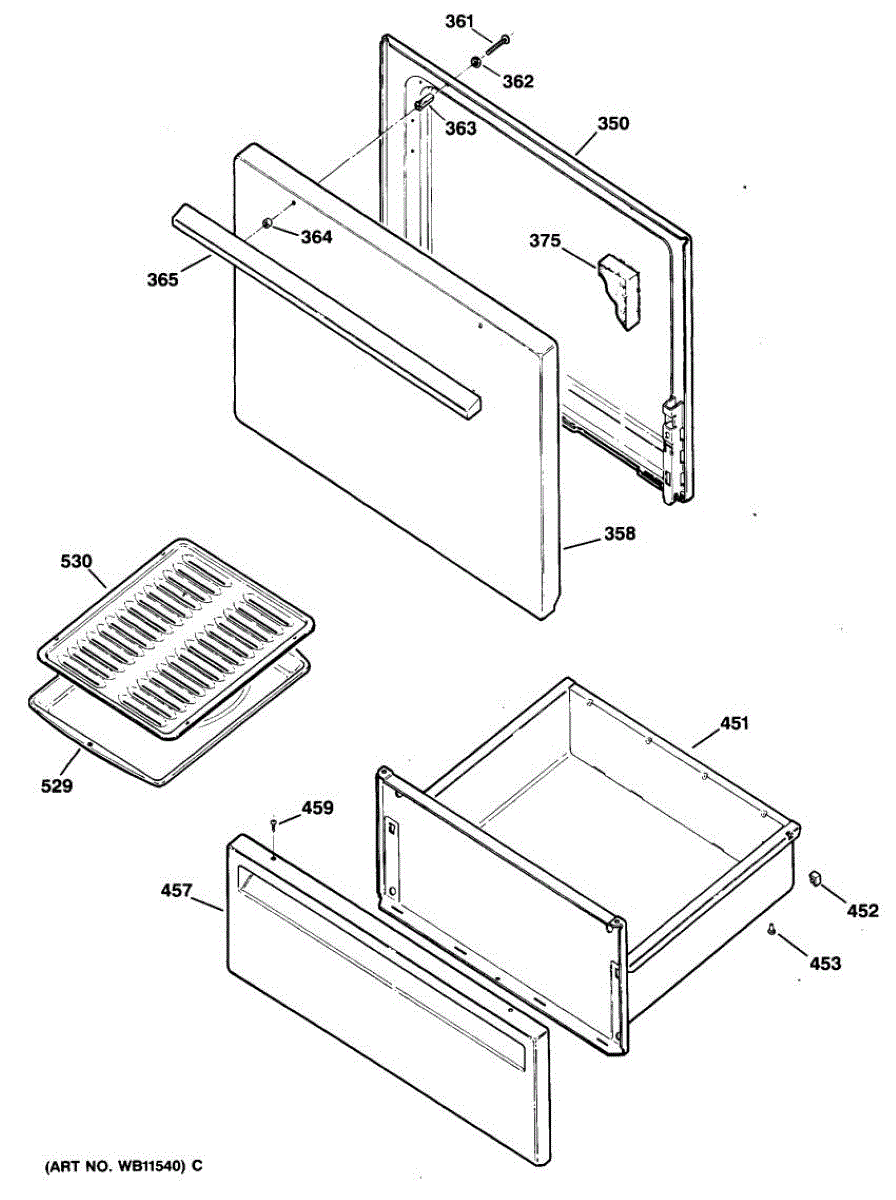 361
362
363
350
364
365
375
358
530
529
451
459
457
452
453
(ART NO. WB11540) C