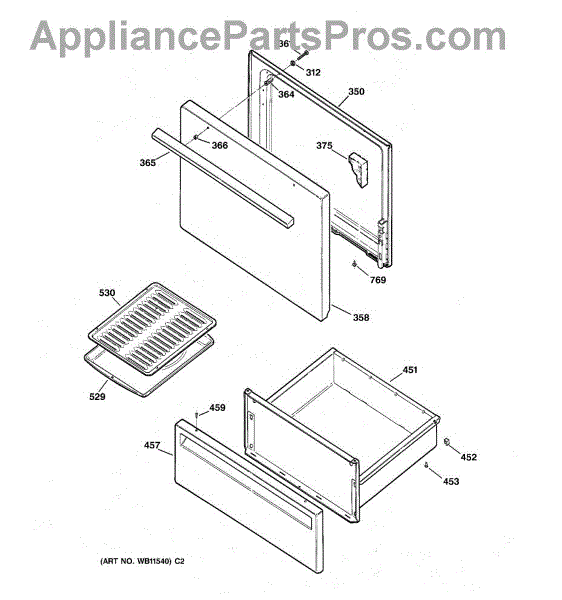 AppliancePartsPros.com

36
312
364
350
366
365
375
769
358
530
529
451
459
457
452
453

(ART NO. WB11540) C2