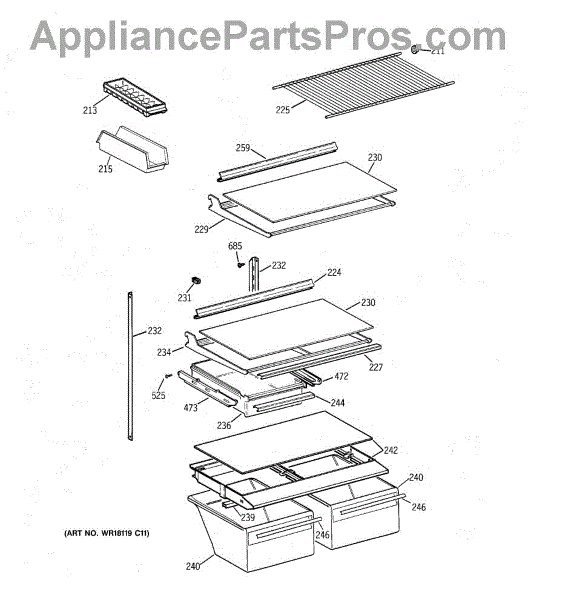 AppliancePartsPros.com

211
213
225
215
259
230
229
685
232
224
231
230
232
234
227
472
525
473
244
236
242
240
246
239
246
(ART NO. WR18119 C11)
240