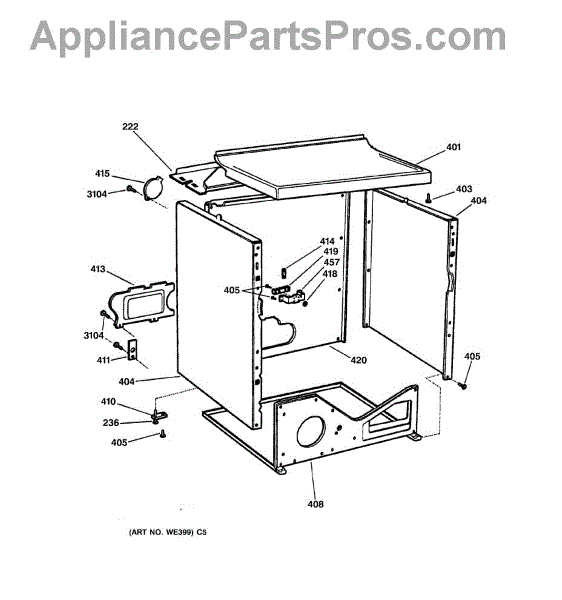 AppliancePartsPros.com

222
401
415
3104
403
404
414
419
457
418
405
413
3104
411
404
420
405
410
236
405
408

(ART NO. WE399) C5