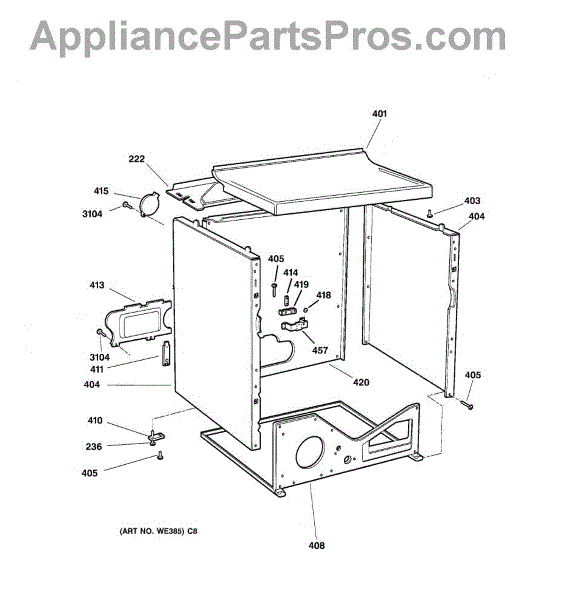 AppliancePartsPros.com

401
222
415
3104
403
404
405
414
419
418
413
457
3104
411
404
420
405
410
236
405
(ART NO. WE385) C8
408