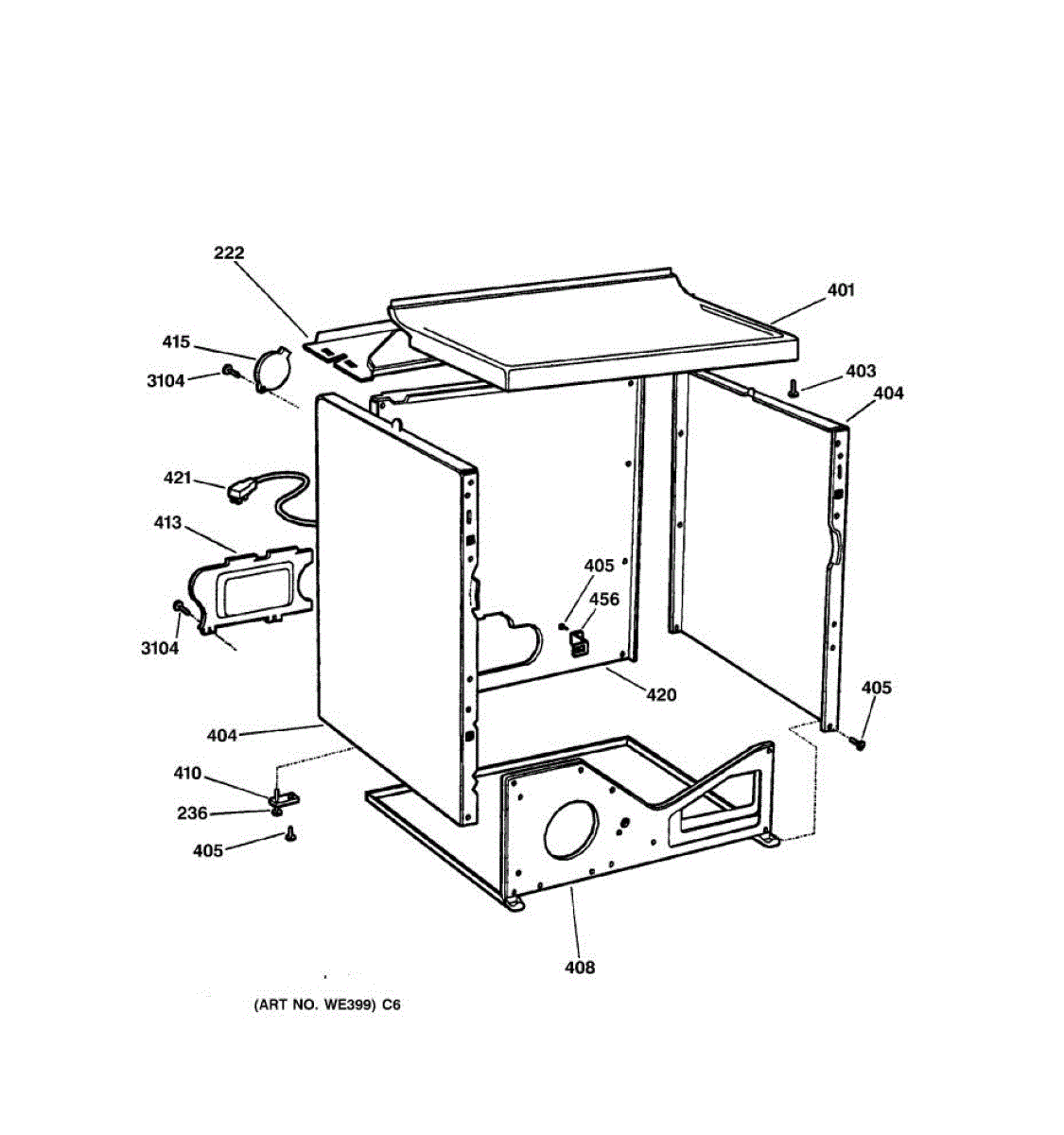 222
401
415
3104
403
404
421
413
405
456
3104
420
405
404
410
236
405
408
(ART NO. WE399) C6