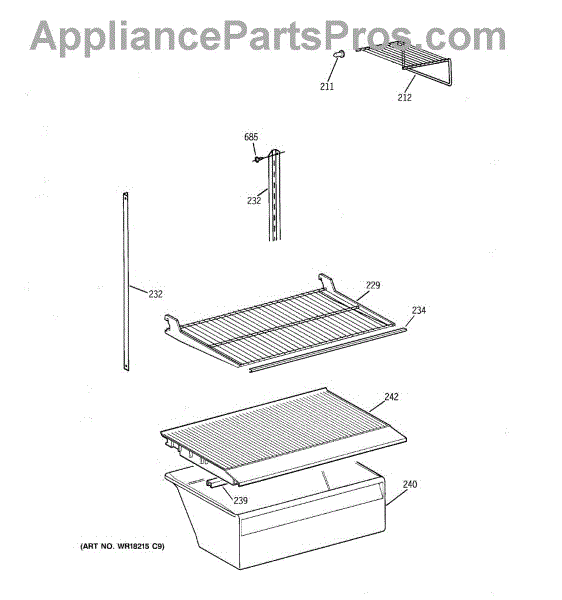 AppliancePartsPros.com

211
212
685
232
232
229
234
242
240
239
(ART NO. WR18215 C9)