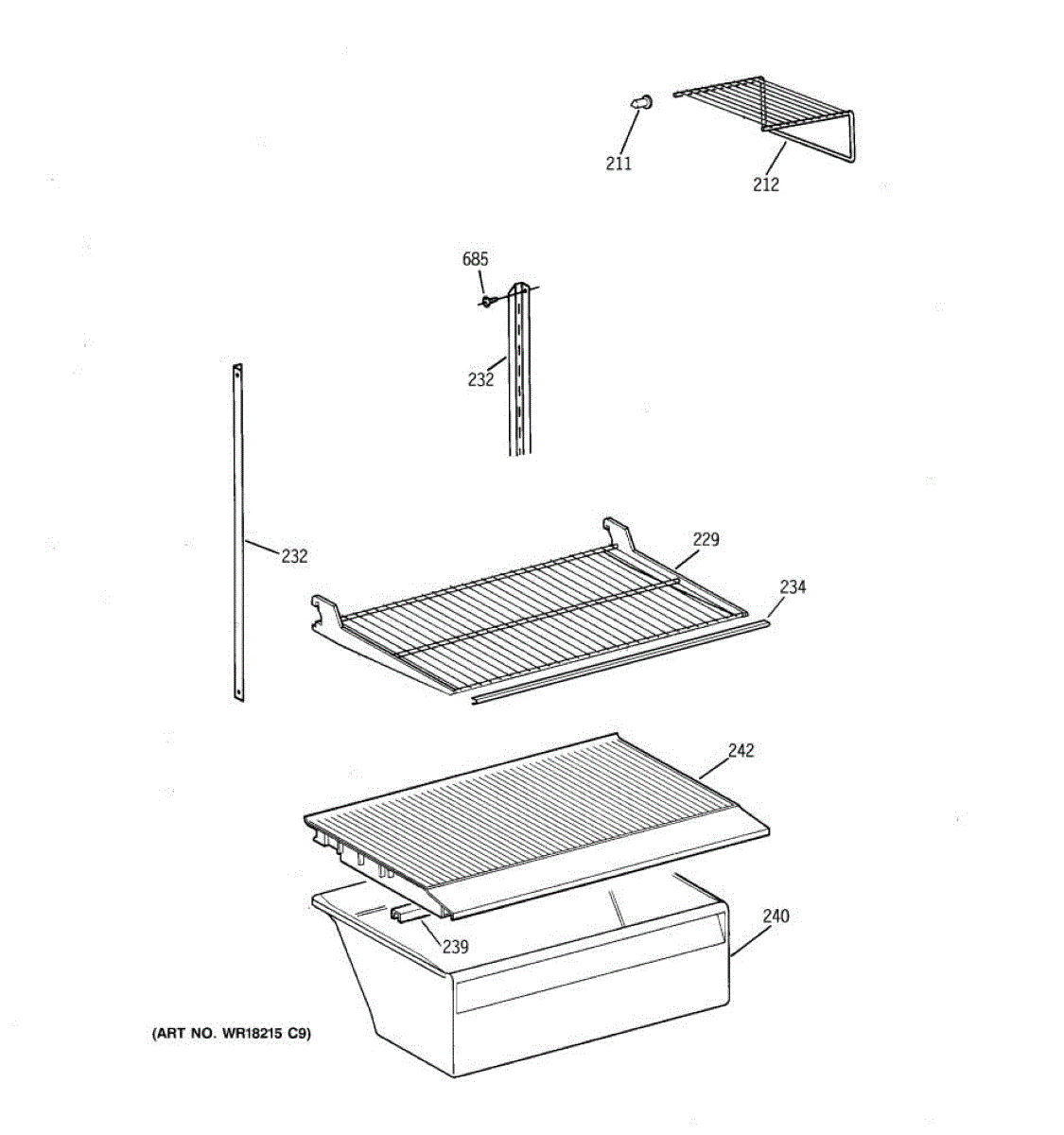 211
212
685
232
232
229
234
242
240
239
(ART NO. WR18215 C9)