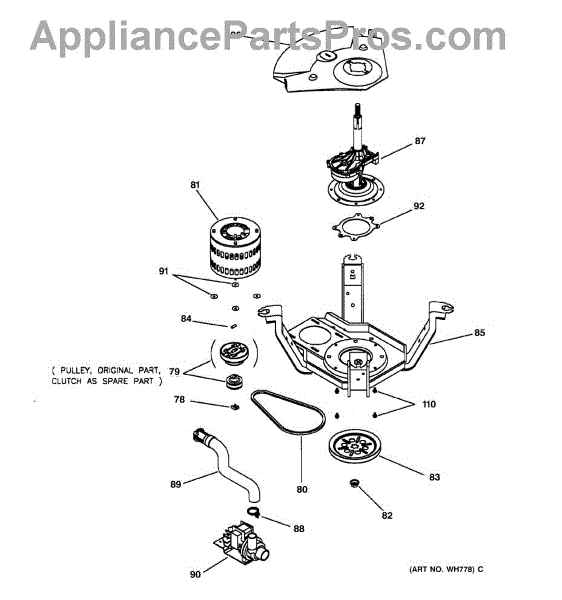 AppliancePartsPros.com

87

81

92

91

84

85

( PULLEY, ORIGINAL PART, CLUTCH AS SPARE PART )

79

78

110

89

80

83

82

88

90

(ART NO. WH778) C