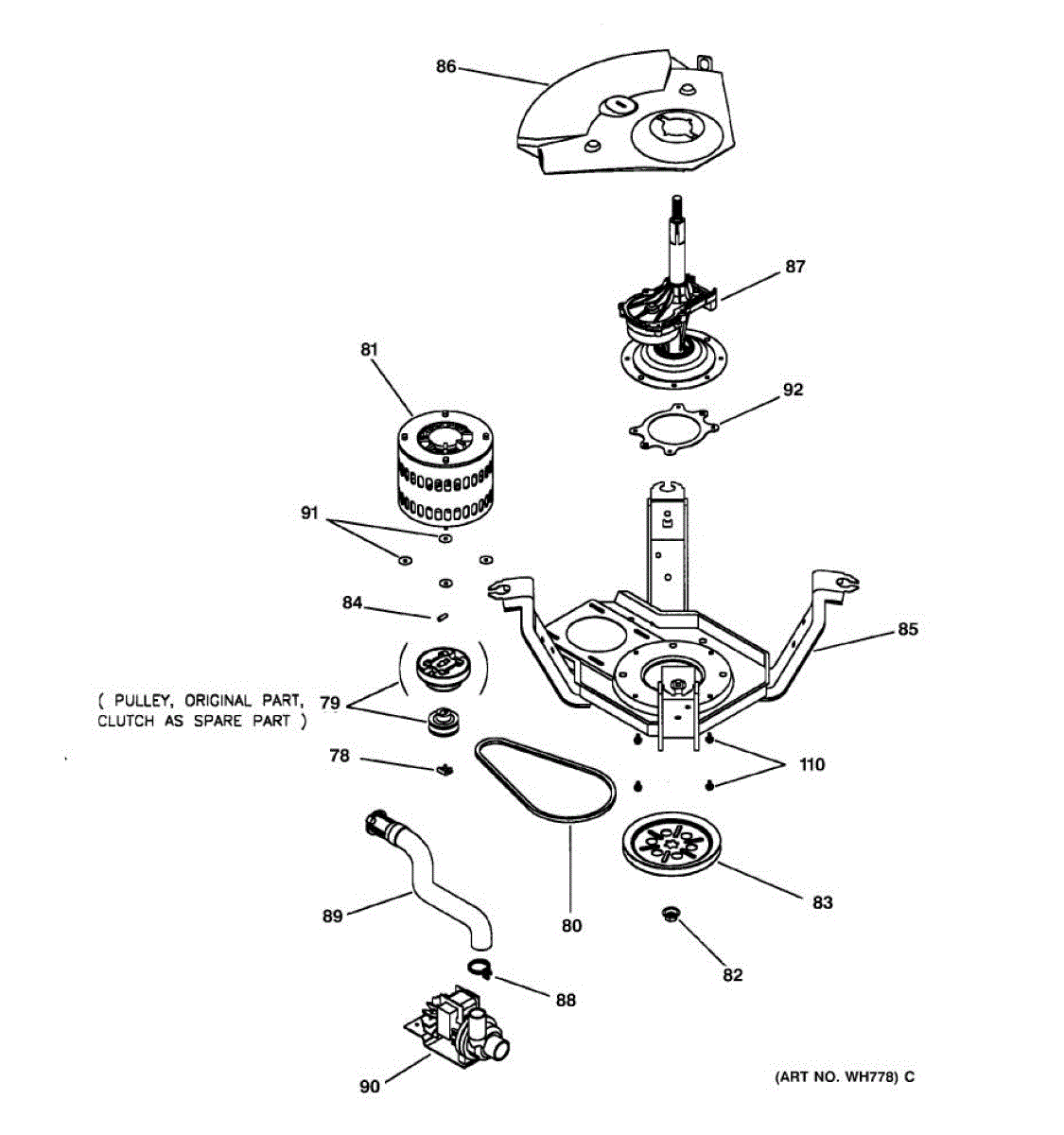 86

87

81

92

91

84

85

( PULLEY, ORIGINAL PART, CLUTCH AS SPARE PART )

79

78

110

89

80

83

82

88

90

(ART NO. WH778) C