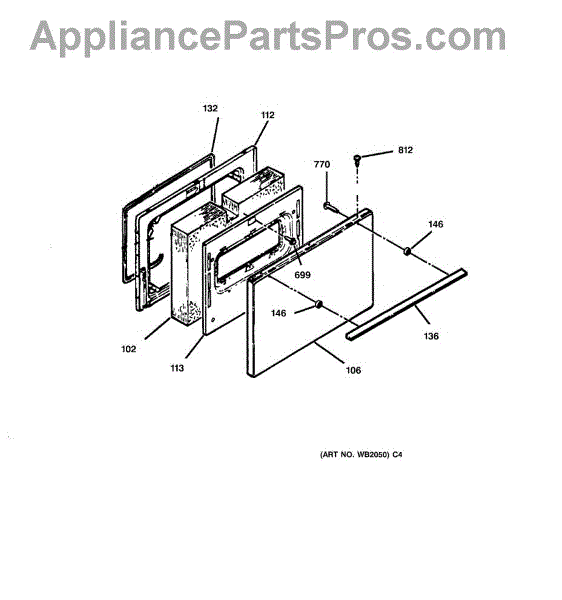 AppliancePartsPros.com

132
112
812
770
146
699
146
136
102
113
106

(ART NO. WB2050) C4