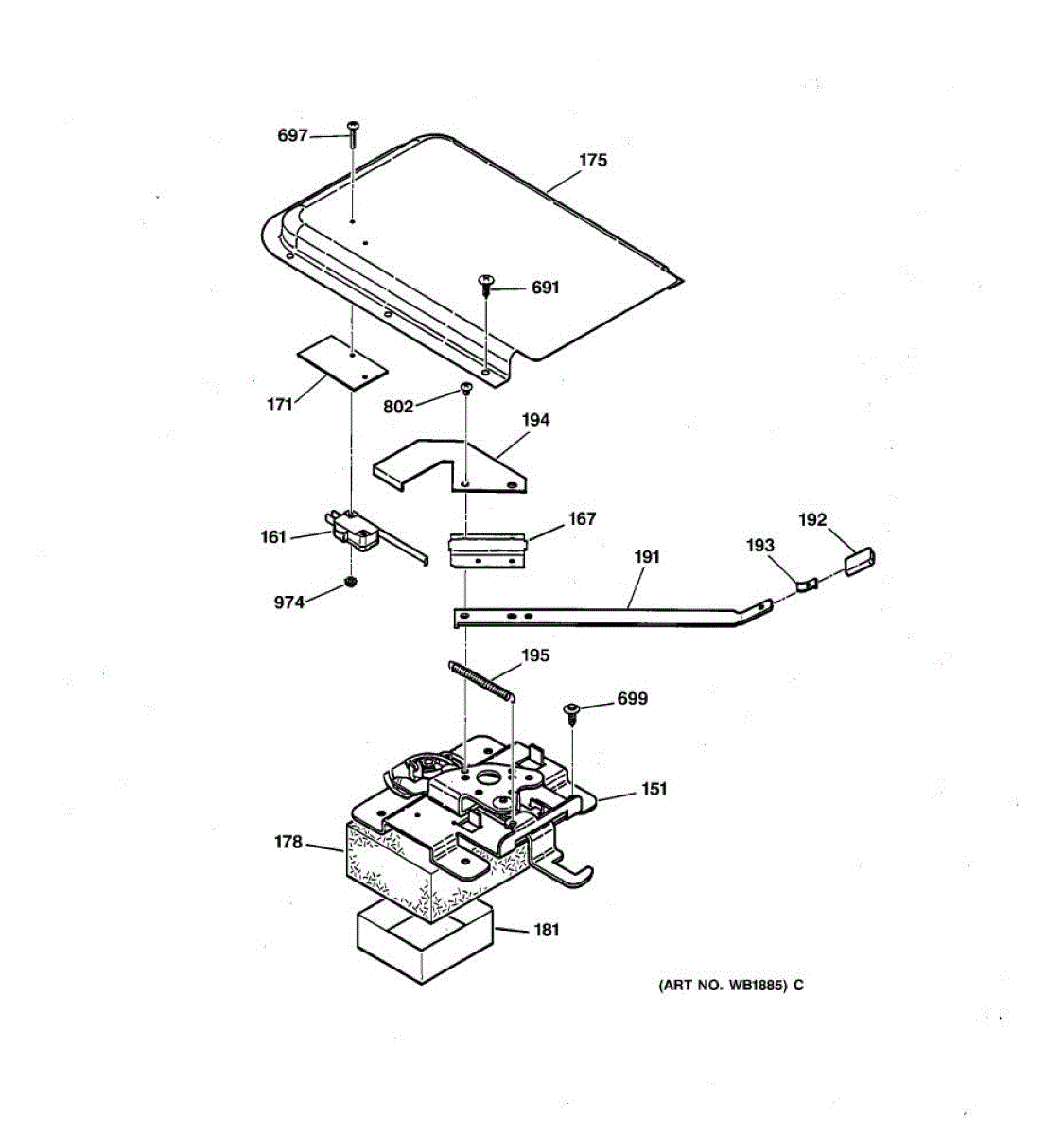 697
175
691
171
802
194
161
167
192
193
191
974
195
699
151
178
181
(ART NO. WB1885) C