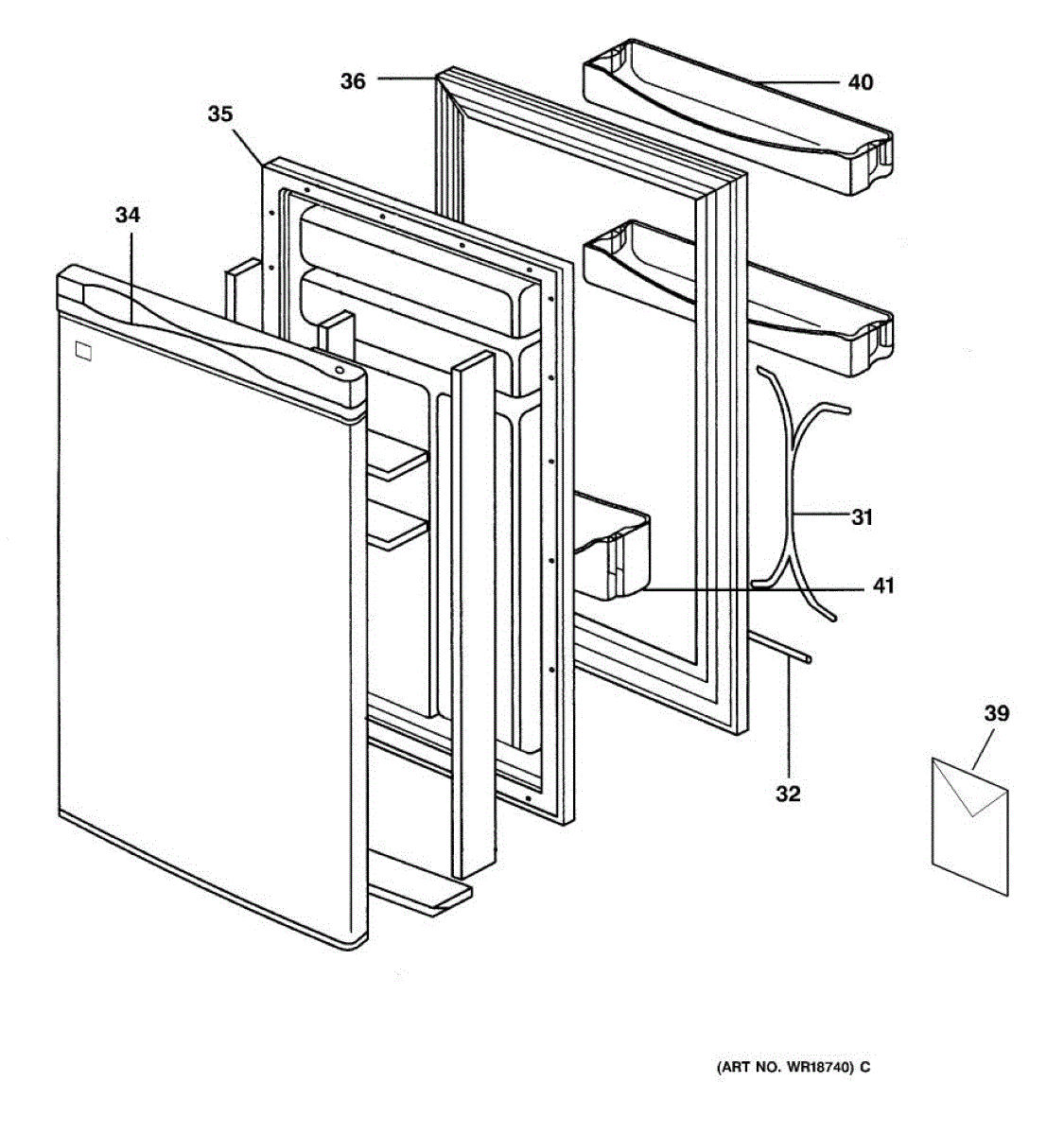 36

40

35

34

31

41

32

39

(ART NO. WR18740) C