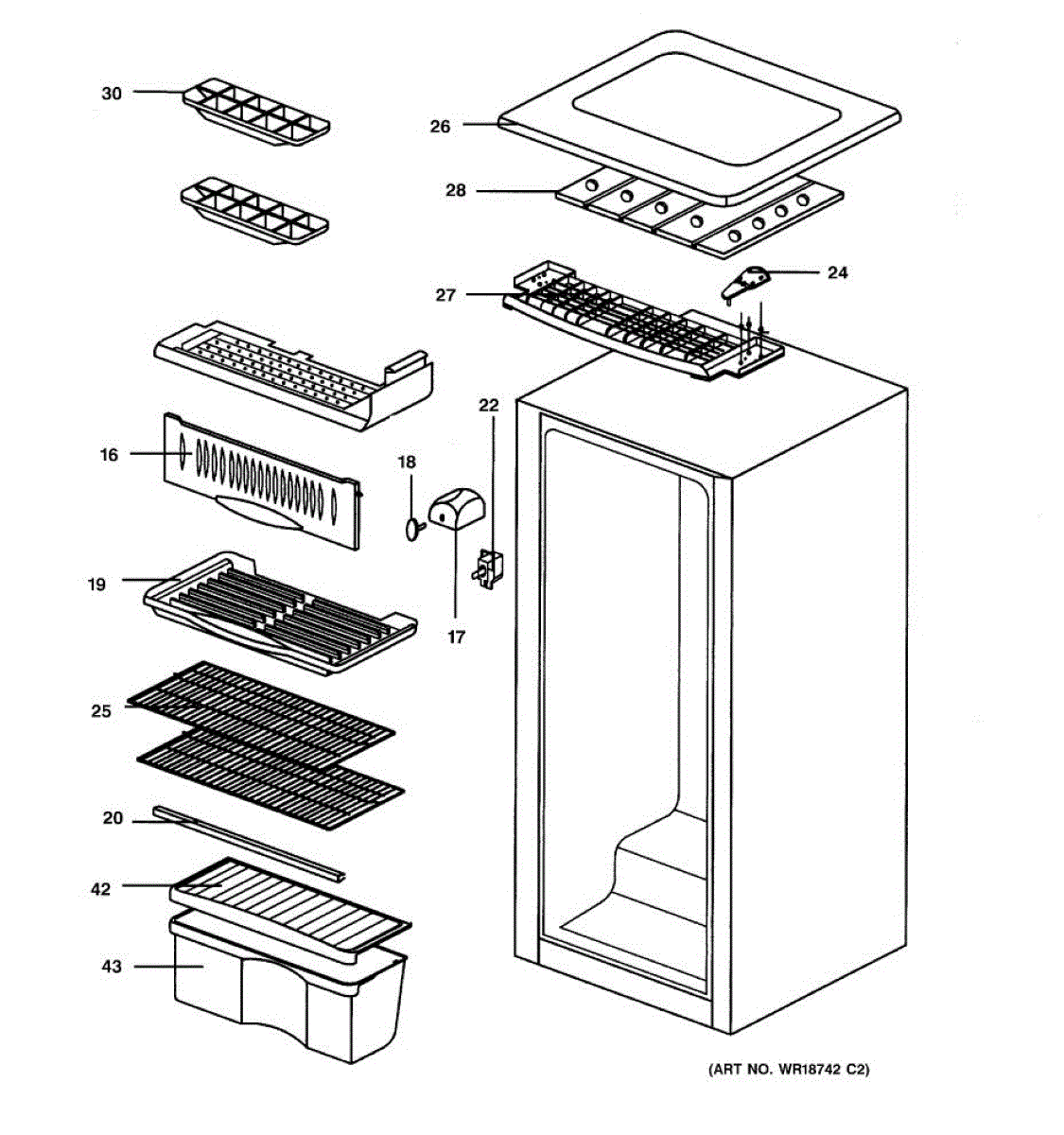 30

26

28

24

27

22

16

18

19

17

25

20

42

43

(ART NO. WR18742 C2)