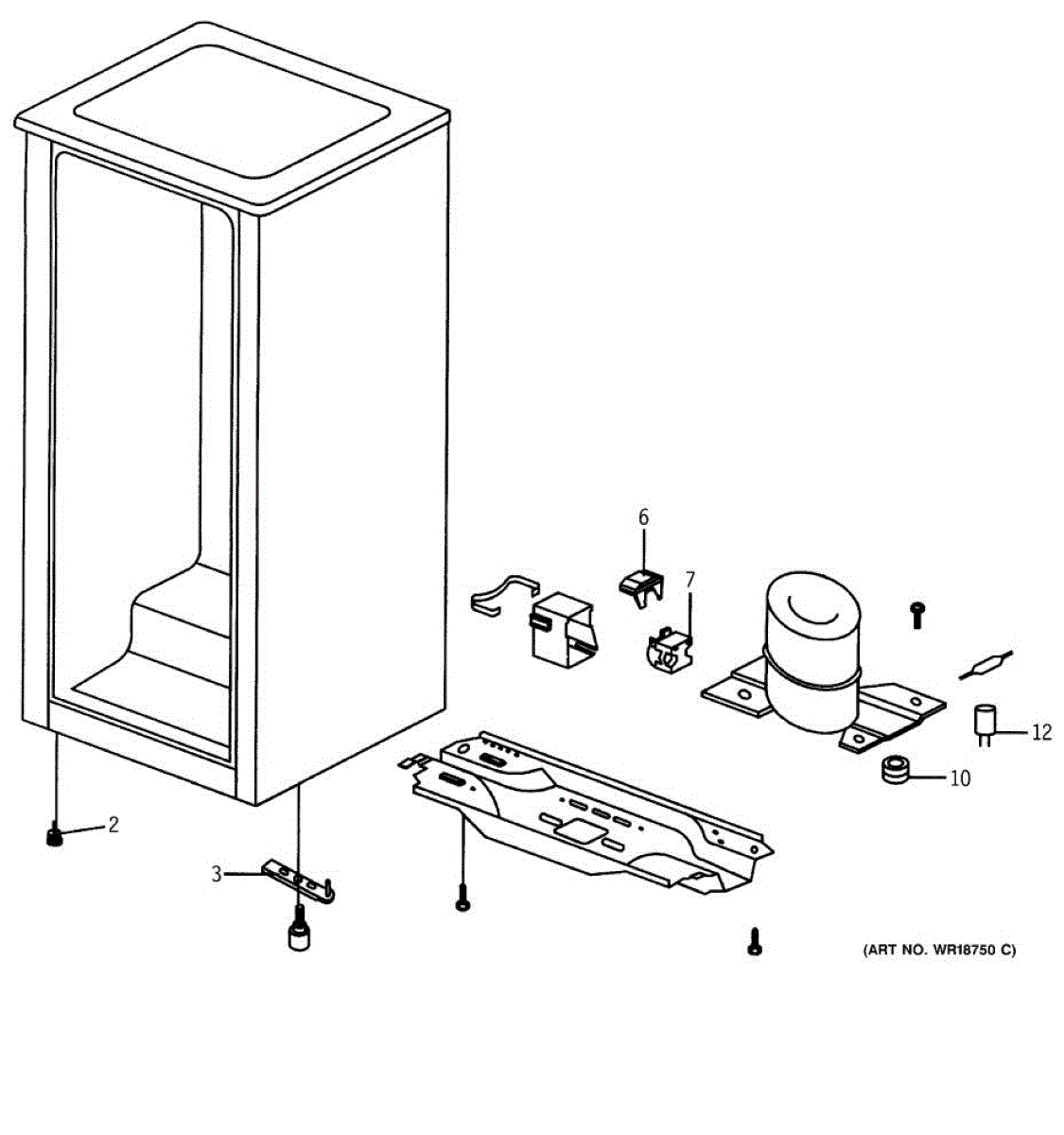 6

7

12

10

2

3

(ART NO. WR18750 C)