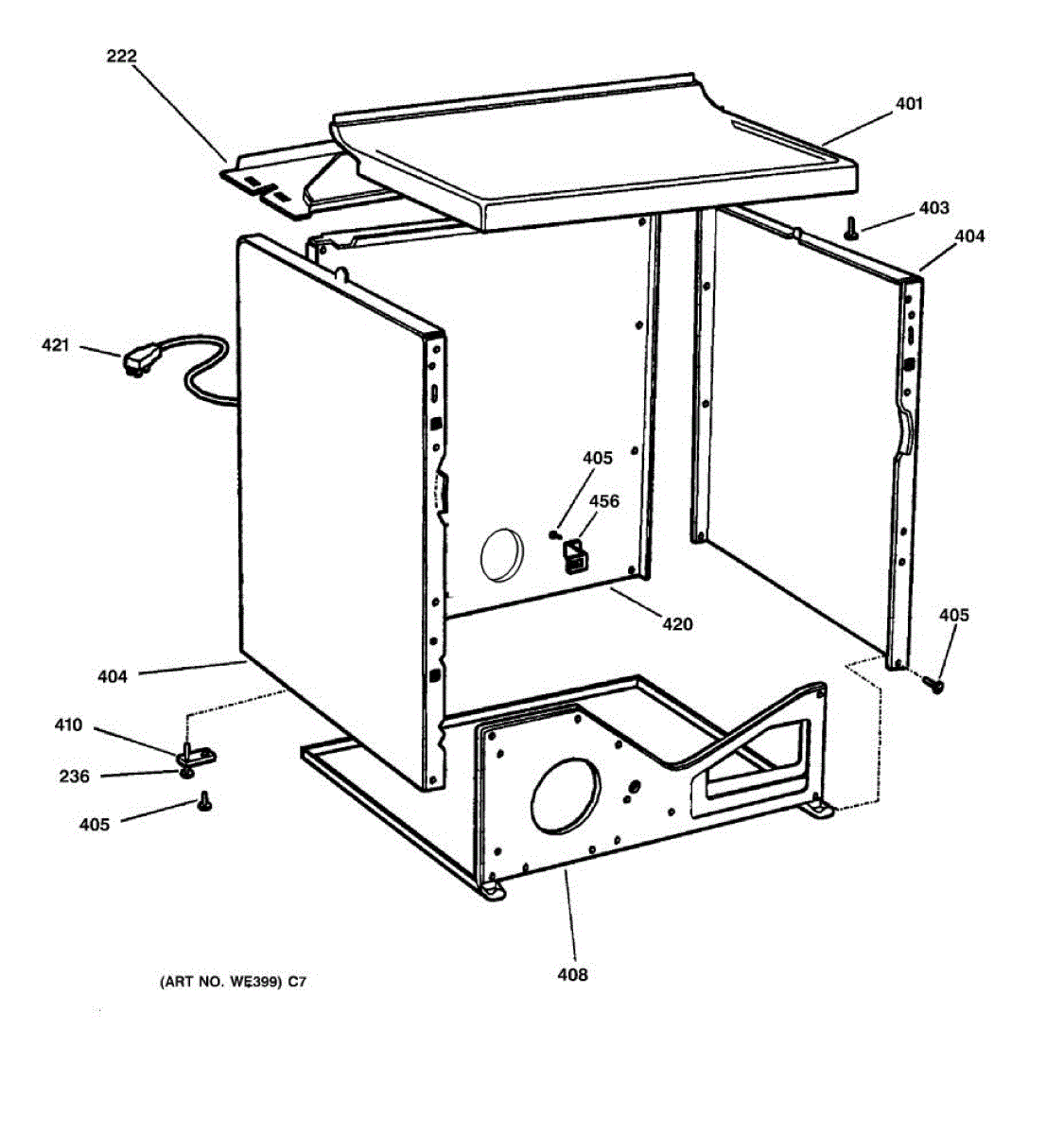 222

401

403

404

421

405

456

420

405

404

410

236

405

408

(ART NO. WE399) C7