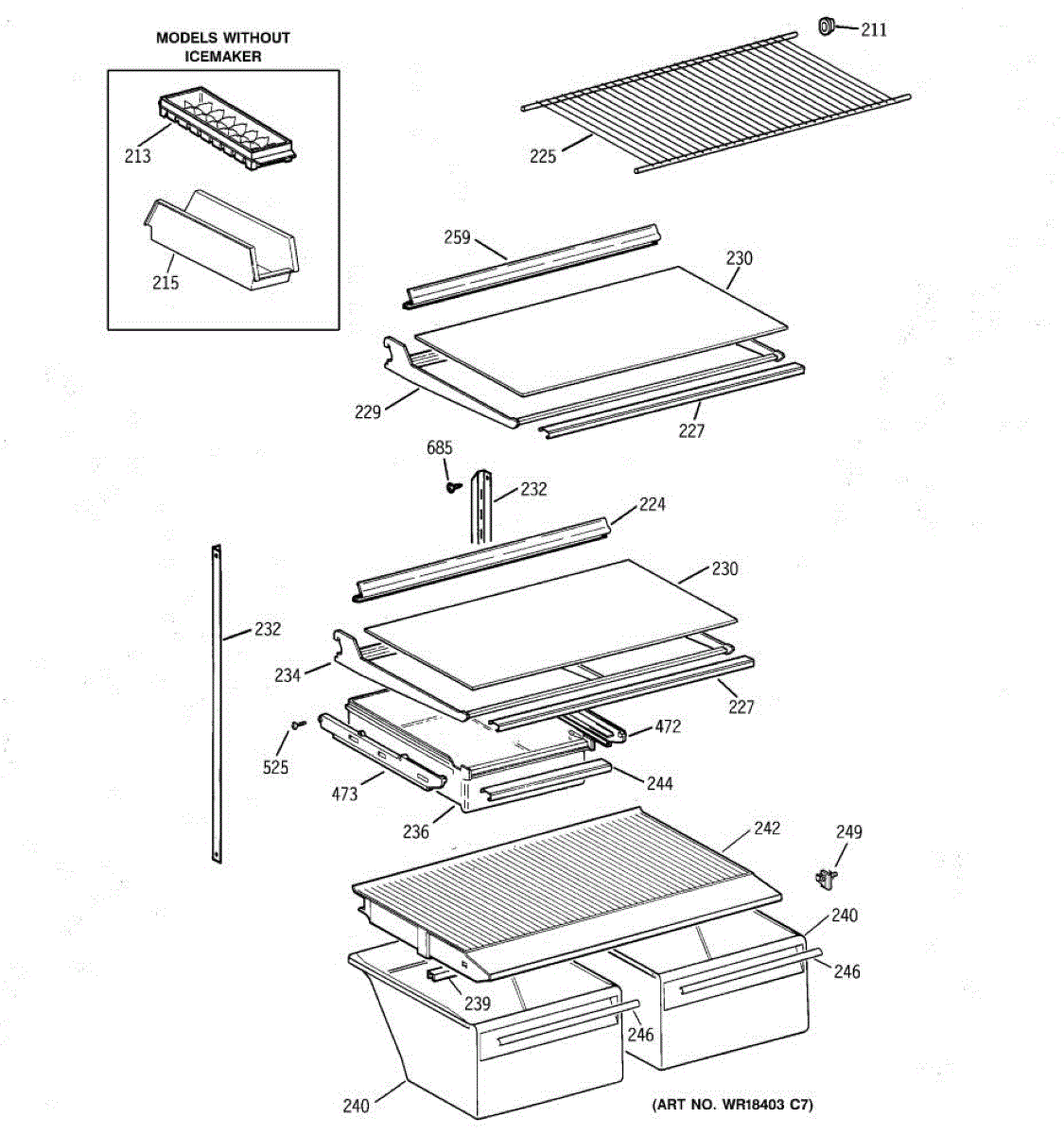 MODELS WITHOUT ICEMAKER

213

215

211

225

259

230

229

227

685

232

224

230

232

234

227

472

525

473

244

236

242

249

240

246

239

246

240

(ART NO. WR18403 C7)