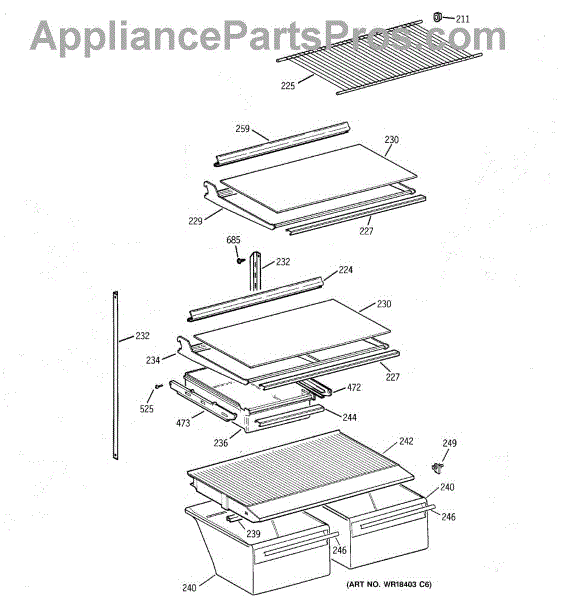 AppliancePartsPros.com

211
225
259
230
229
227
685
232
224
230
232
234
227
472
525
473
244
236
242
249
240
246
239
246
240
(ART NO. WR18403 C6)