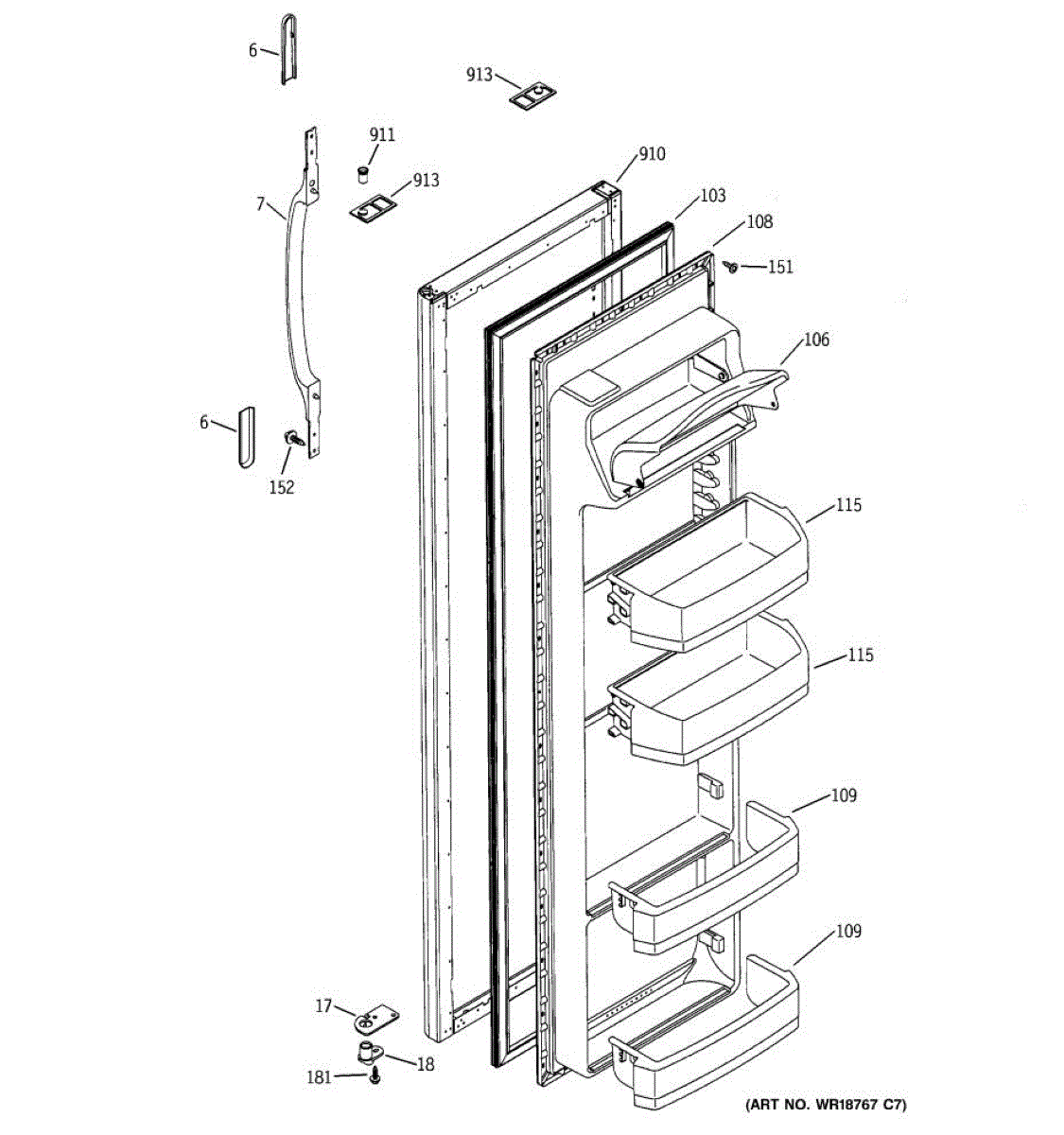 6
913
911
913
910
7
103
108
151
106
6
152
115
115
109
109
17
18
181
(ART NO. WR18767 C7)