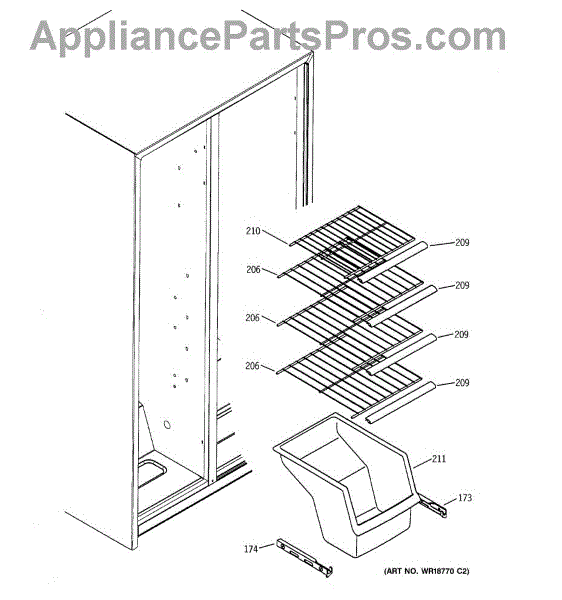 AppliancePartsPros.com

210
209
206
209
206
209
206
209
211
173
174
(ART NO. WR18770 C2)