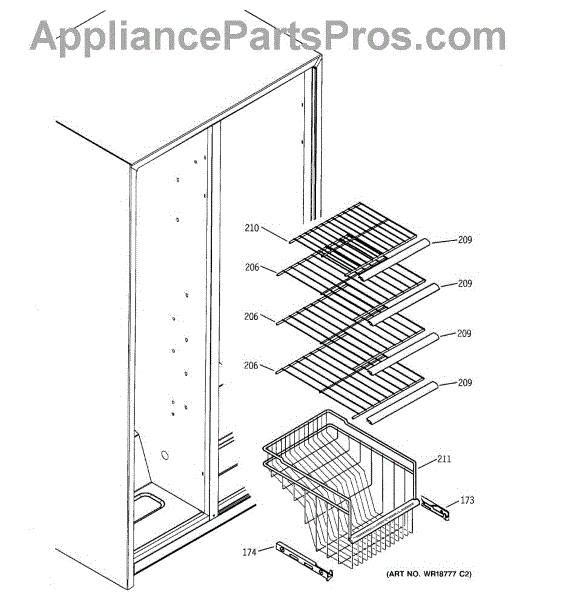 AppliancePartsPros.com

210
209
206
209
206
209
206
209
211
173
174
(ART NO. WR18777 C2)