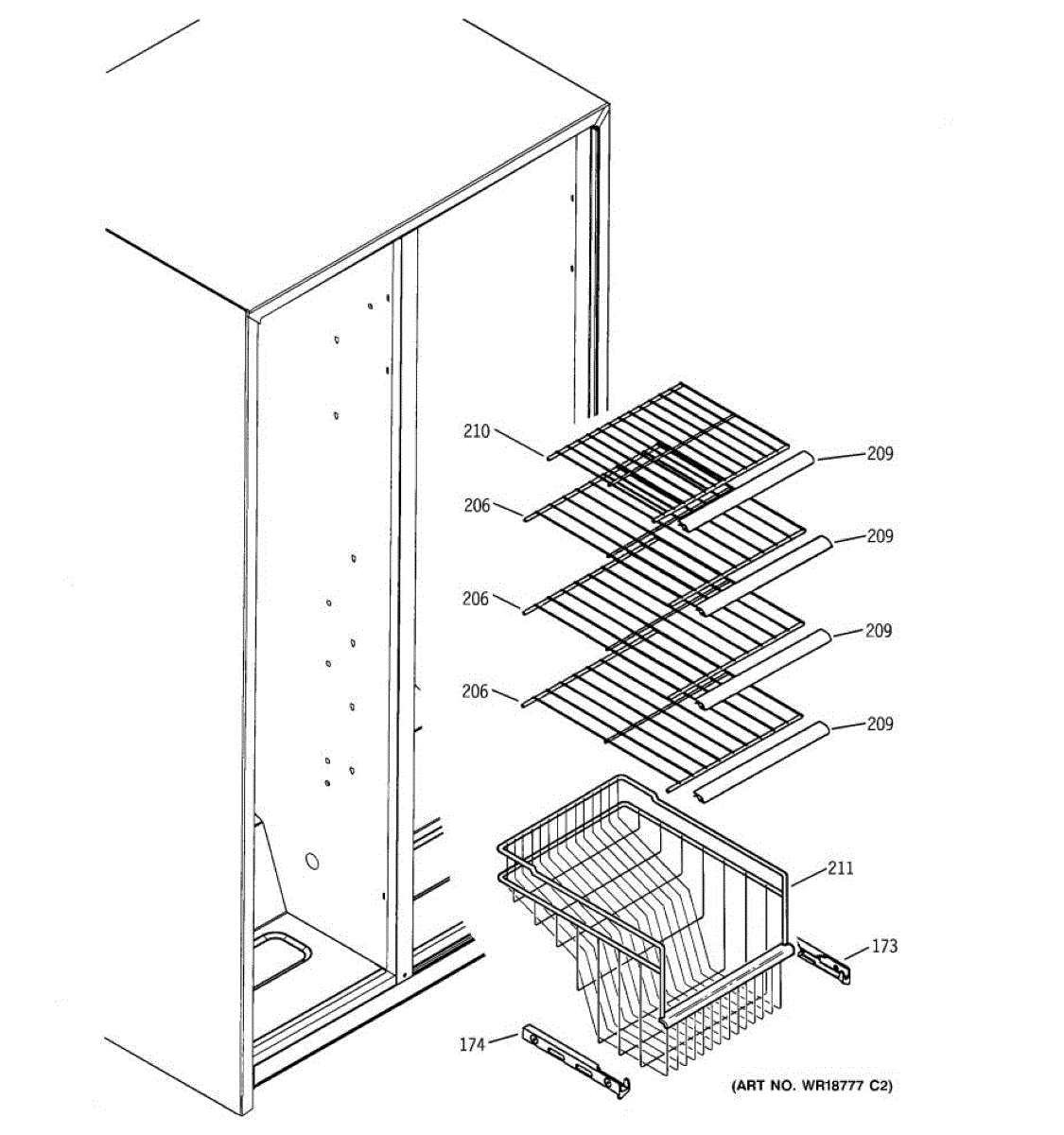 210
209
206
209
206
209
206
209
211
173
174
(ART NO. WR18777 C2)