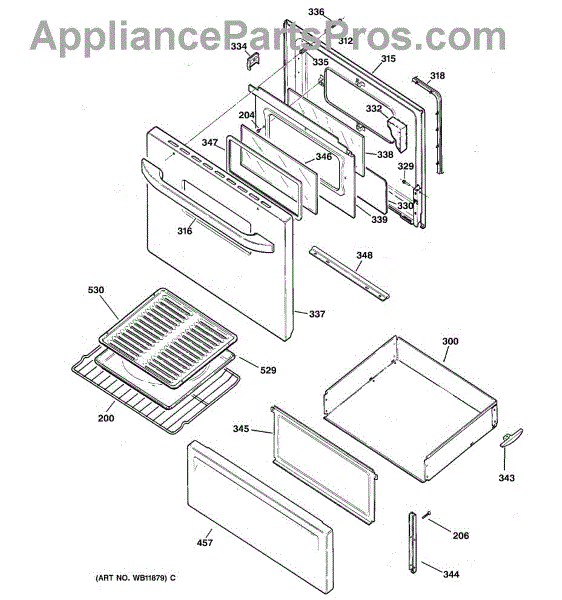 AppliancePartsPros.com

336
312
334
335
315
318
332
204
347
346
338
329
330
339
316
348
530
337
300
529
200
345
343
457
206
344

(ART NO. WB11879) C