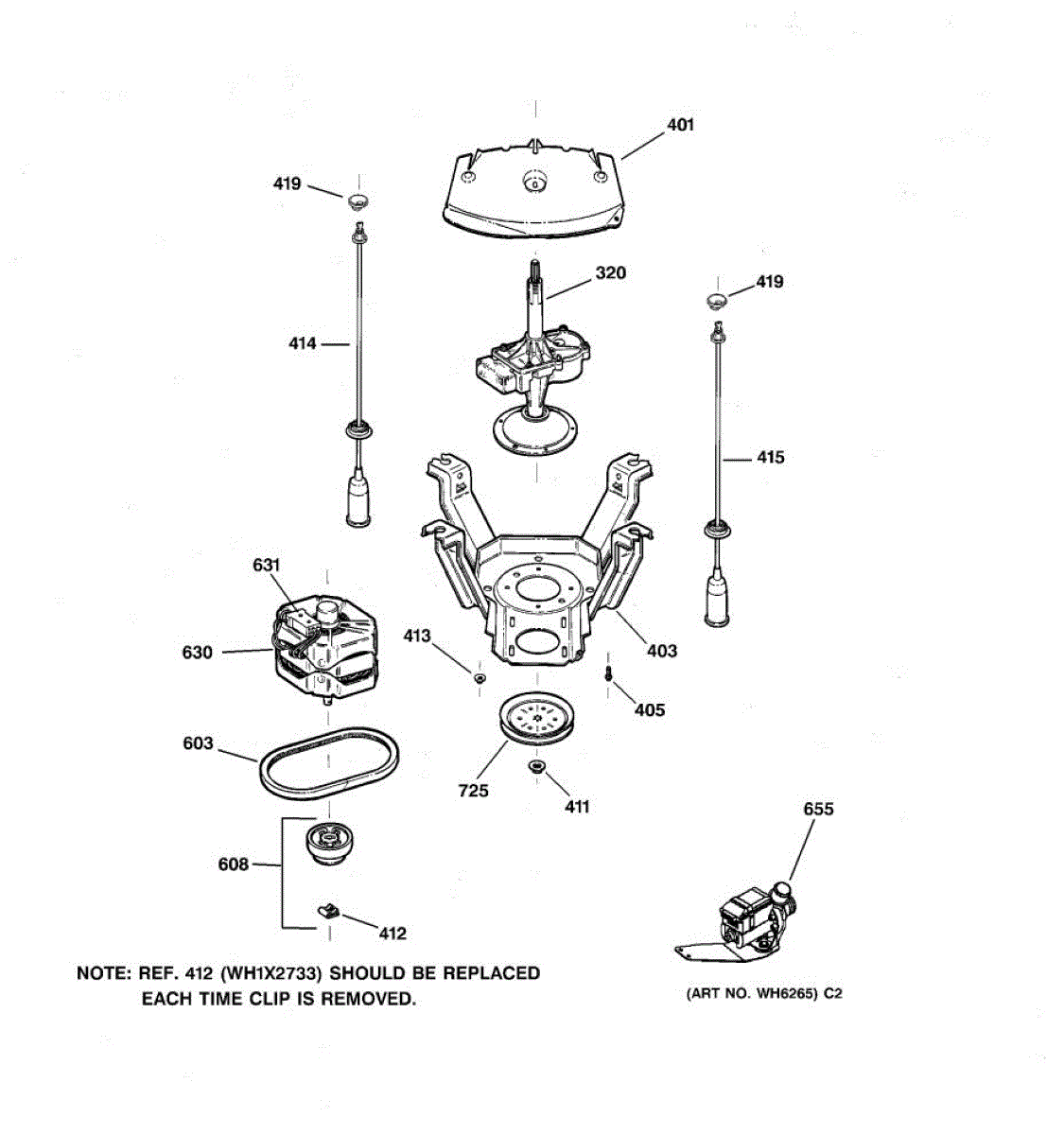 401

419

320

419

414

415

631

630

413

403

405

603

725

411

655

608

412

NOTE: REF. 412 (WH1X2733) SHOULD BE REPLACED EACH TIME CLIP IS REMOVED.

(ART NO. WH6265) C2