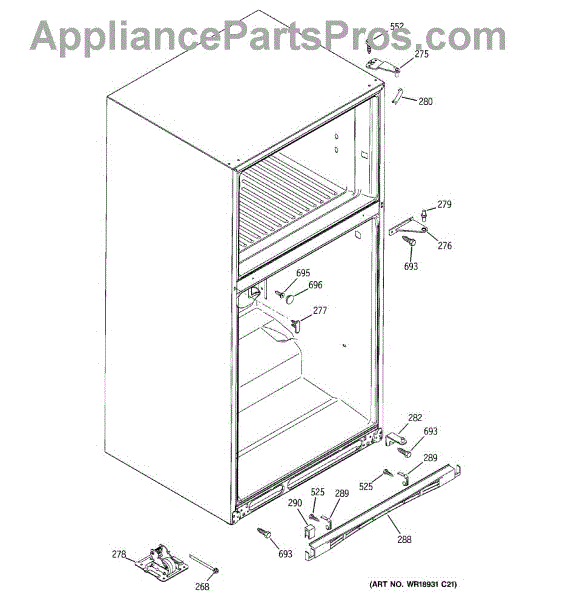 AppliancePartsPros.com

552
275
280
279
276
693
695
696
277
282
693
289
525
525
289
290
288
693
278
268

(ART NO. WR18931 C21)