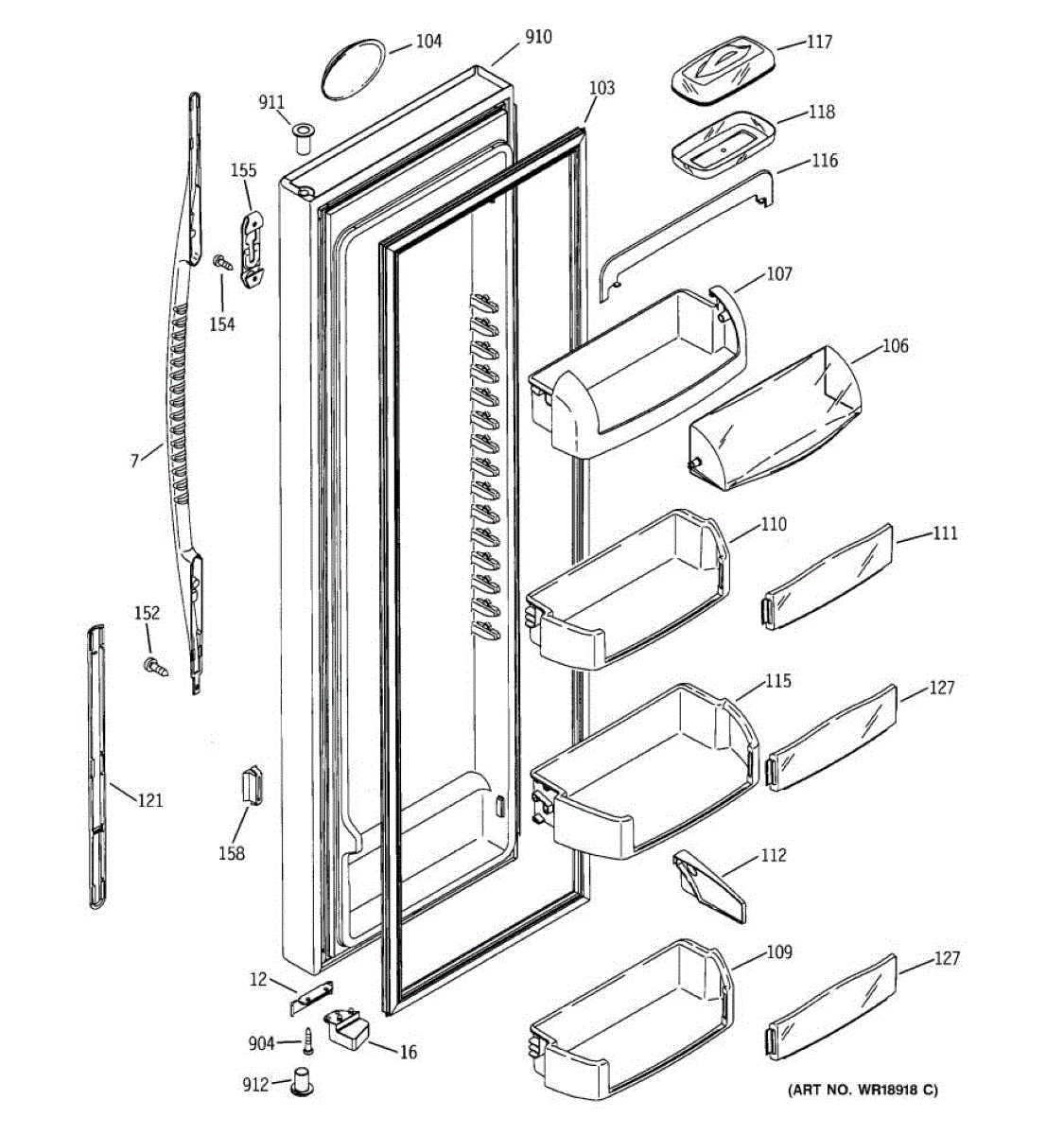 104
910
117
911
103
118
155
116
154
107
106
7
110
111
152
115
127
121
158
112
12
109
127
904
16
912
(ART NO. WR18918 C)