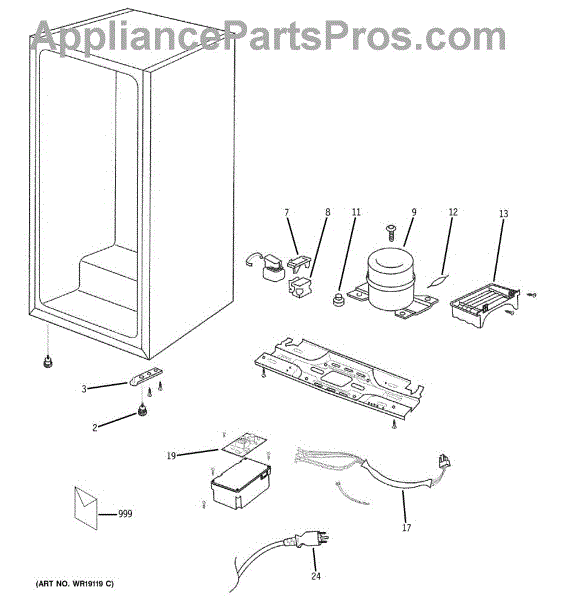 AppliancePartsPros.com

7
8
11
9
12
13
3
2
19
999
17
24
(ART NO. WR19119 C)