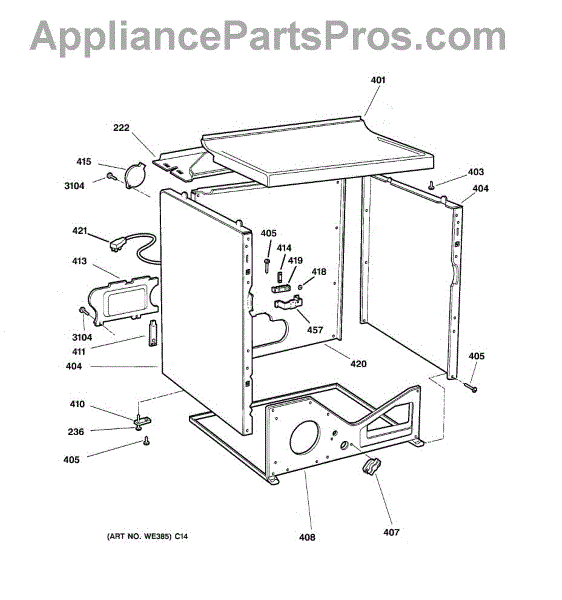 AppliancePartsPros.com

401
222
415
3104
403
404
421
405
414
419
418
413
457
3104
411
404
420
405
410
236
405
408
407

(ART NO. WE385) C14