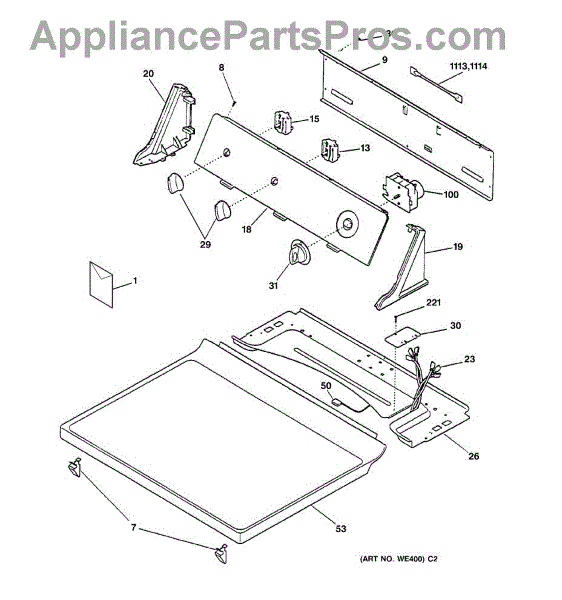 AppliancePartsPros.com

3
9
1113,1114
20
8
15
13
100
29
18
19
31
1
221
30
23
50
26
7
53
(ART NO. WE400) C2